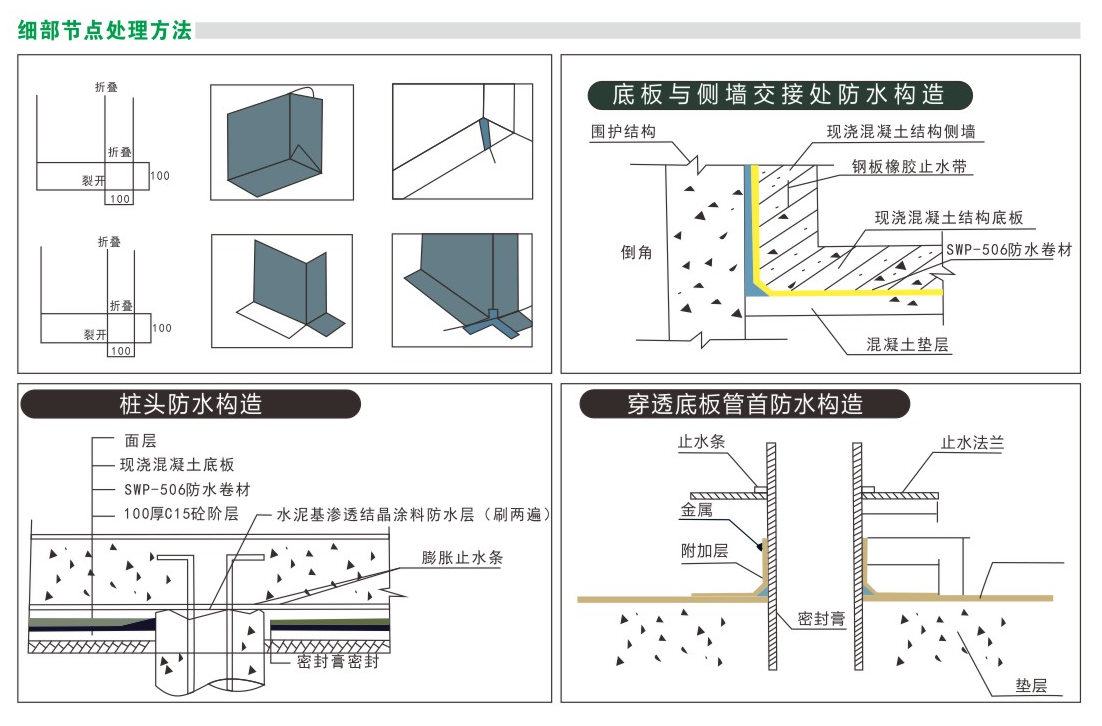 细部节点处理方法

折叠
折叠
裂开
100
100

折叠
折叠
裂开
100
100

底板与侧墙交接处防水构造

围护结构
现浇混凝土结构侧墙
钢板橡胶止水带
现浇混凝土结构底板
SWP-506防水卷材
倒角
混凝土垫层

桩头防水构造

面层
现浇混凝土底板
SWP-506防水卷材
100厚C15砼阶层
水泥基渗透结晶涂料防水层（刷两遍）
膨胀止水条
密封膏密封

穿透底板管首防水构造

止水条
止水法兰
金属
附加层
密封膏
垫层